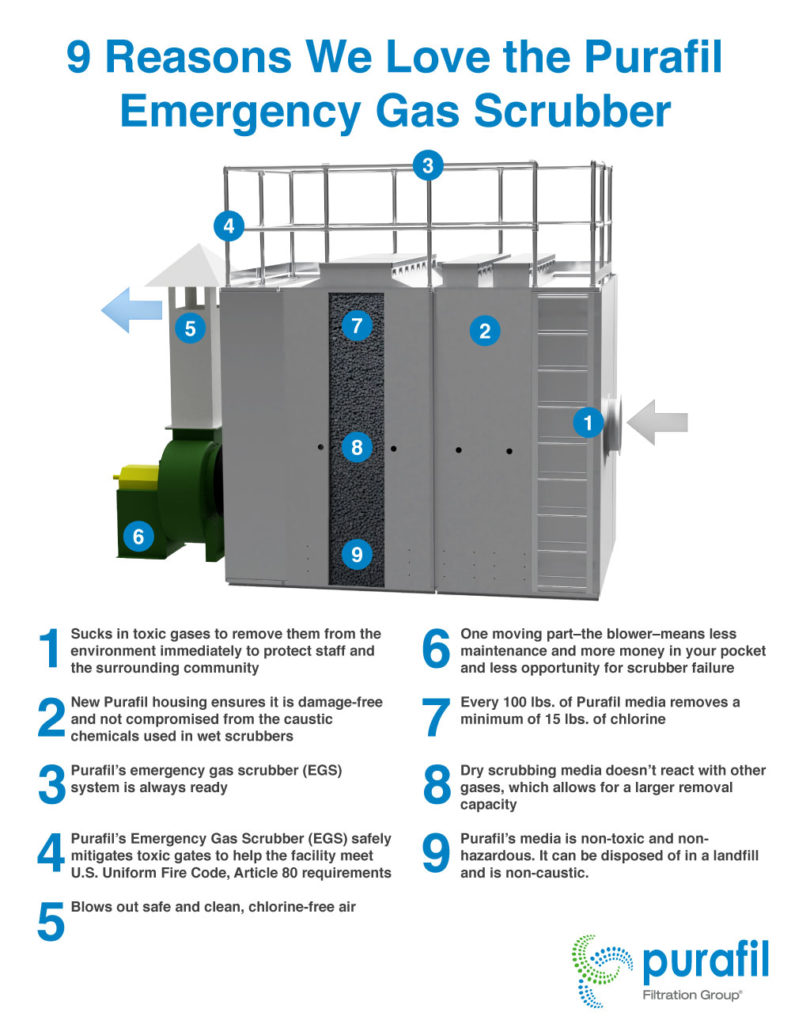 9 Reasons We Love the Purafil Emergency Gas Scrubber

3

4

5

7

2

1

8

6

9

1 Sucks in toxic gases to remove them from the environment immediately to protect staff and the surrounding community

2 New Purafil housing ensures it is damage-free and not compromised from the caustic chemicals used in wet scrubbers

3 Purafil's emergency gas scrubber (EGS) system is always ready

4 Purafil's Emergency Gas Scrubber (EGS) safely mitigates toxic gates to help the facility meet U.S. Uniform Fire Code, Article 80 requirements

5 Blows out safe and clean, chlorine-free air

6 One moving part–the blower–means less maintenance and more money in your pocket and less opportunity for scrubber failure

7 Every 100 lbs. of Purafil media removes a minimum of 15 lbs. of chlorine

8 Dry scrubbing media doesn't react with other gases, which allows for a larger removal capacity

9 Purafil's media is non-toxic and non-hazardous. It can be disposed of in a landfill and is non-caustic.

purafil
Filtration Group®